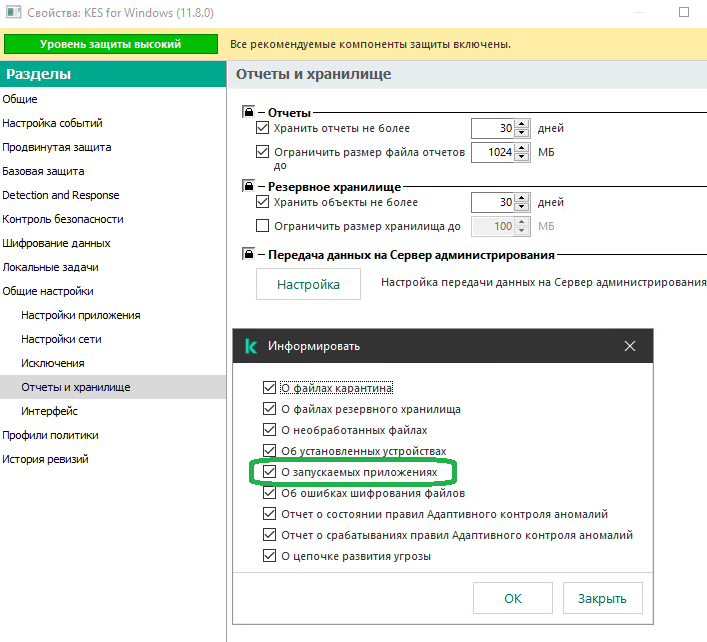 Свойства: KES for Windows (11.8.0)

Уровень защиты высокий

Все рекомендуемые компоненты защиты включены.

Разделы
Общие
Настройка событий
Продвинутая защита
Базовая защита
Detection and Response
Контроль безопасности
Шифрование данных
Локальные задачи
Общие настройки
Настройки приложения
Настройки сети
Исключения
Отчеты и хранилище
Интерфейс
Профили политики
История ревизий

Отчеты и хранилище

– Отчеты
Хранить отчеты не более 30 дней
Ограничить размер файла отчетов до 1024 МБ

– Резервное хранилище
Хранить объекты не более 30 дней
Ограничить размер хранилища до 100 МБ

– Передача данных на Сервер администрирования
Настройка
Настройка передачи данных на Сервер администрирования

Информировать

О файлах карантина
О файлах резервного хранилища
О необработанных файлах
Об установленных устройствах
О запускаемых приложениях
Об ошибках шифрования файлов
Отчет о состоянии правил Адаптивного контроля аномалий
Отчет о срабатываниях правил Адаптивного контроля аномалий
О цепочке развития угрозы

OK
Закрыть