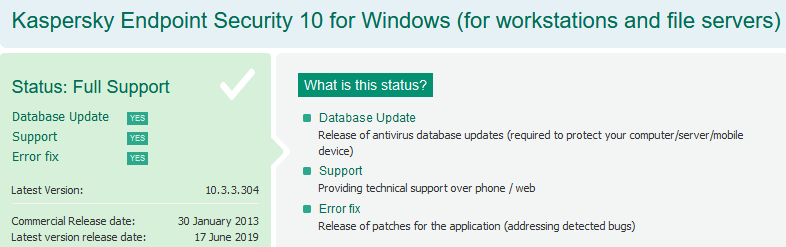 Kaspersky Endpoint Security 10 for Windows (for workstations and file servers)

Status: Full Support

Database Update YES
Support YES
Error fix YES

Latest Version: 10.3.3.304

Commercial Release date: 30 January 2013
Latest version release date: 17 June 2019

What is this status?

Database Update
Release of antivirus database updates (required to protect your computer/server/mobile device)

Support
Providing technical support over phone / web

Error fix
Release of patches for the application (addressing detected bugs)