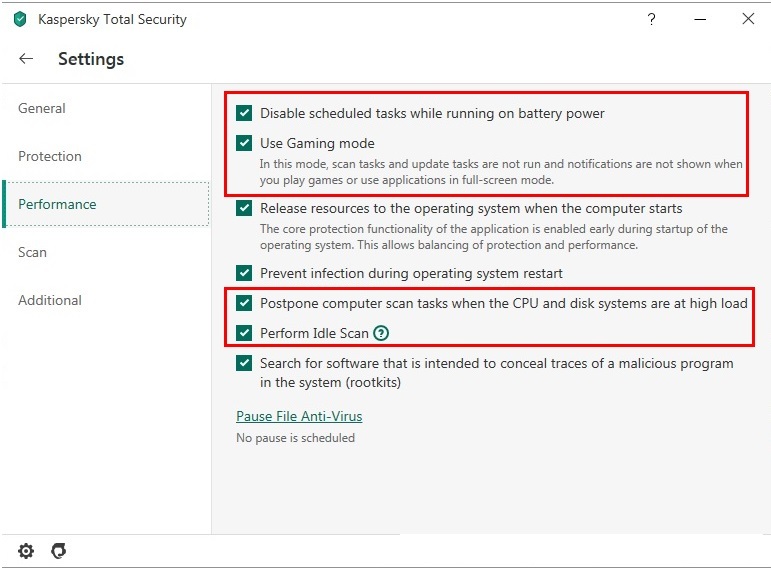 Kaspersky Total Security

?

Settings

General

Protection

Performance

Scan

Additional

Disable scheduled tasks while running on battery power

Use Gaming mode

In this mode, scan tasks and update tasks are not run and notifications are not shown when you play games or use applications in full-screen mode.

Release resources to the operating system when the computer starts

The core protection functionality of the application is enabled early during startup of the operating system. This allows balancing of protection and performance.

Prevent infection during operating system restart

Postpone computer scan tasks when the CPU and disk systems are at high load

Perform Idle Scan ?

Search for software that is intended to conceal traces of a malicious program in the system (rootkits)

Pause File Anti-Virus

No pause is scheduled